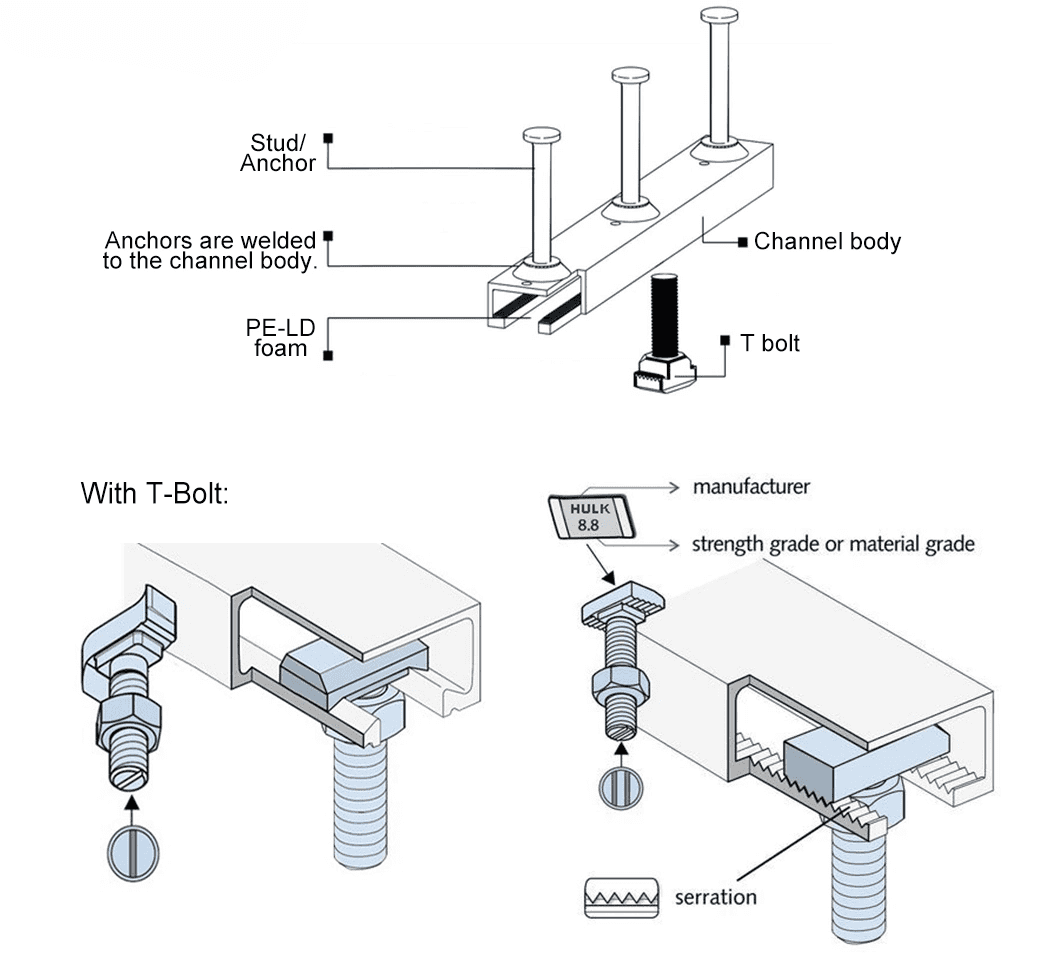 Stud/
Anchor

Anchors are welded
to the channel body.

PE-LD
foam

Channel body

T bolt

With T-Bolt:

HULK
8.8

manufacturer

strength grade or material grade

serration